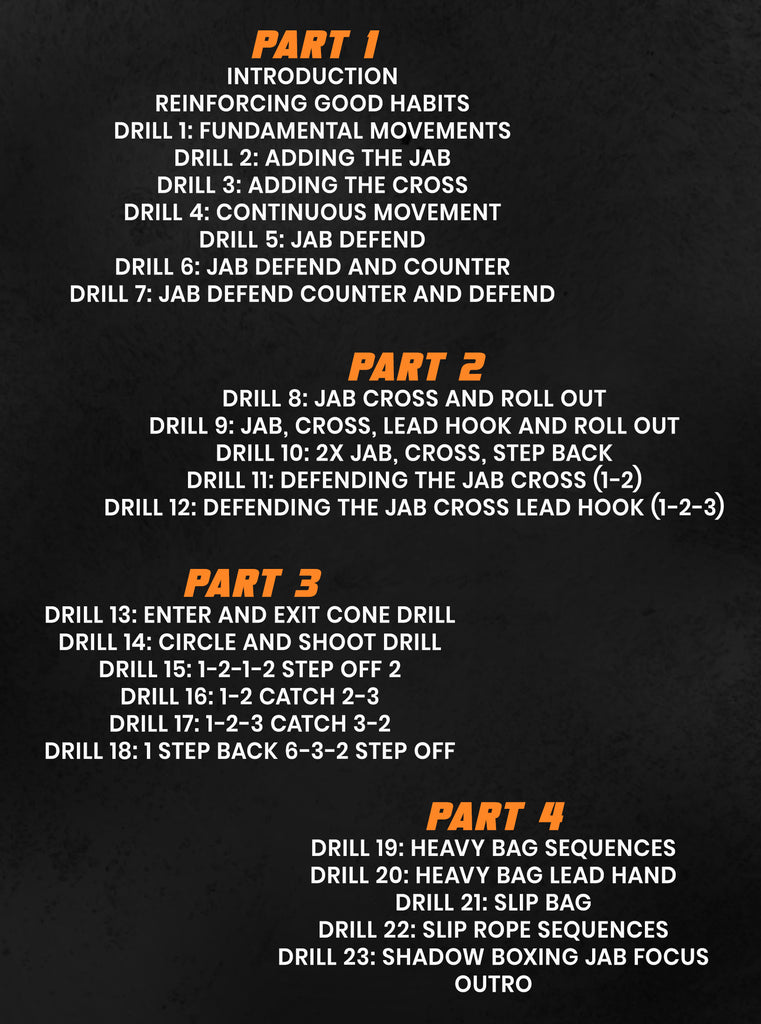 PART 1
INTRODUCTION
REINFORCING GOOD HABITS
DRILL 1: FUNDAMENTAL MOVEMENTS
DRILL 2: ADDING THE JAB
DRILL 3: ADDING THE CROSS
DRILL 4: CONTINUOUS MOVEMENT
DRILL 5: JAB DEFEND
DRILL 6: JAB DEFEND AND COUNTER
DRILL 7: JAB DEFEND COUNTER AND DEFEND

PART 2
DRILL 8: JAB CROSS AND ROLL OUT
DRILL 9: JAB, CROSS, LEAD HOOK AND ROLL OUT
DRILL 10: 2X JAB, CROSS, STEP BACK
DRILL 11: DEFENDING THE JAB CROSS (1-2)
DRILL 12: DEFENDING THE JAB CROSS LEAD HOOK (1-2-3)

PART 3
DRILL 13: ENTER AND EXIT CONE DRILL
DRILL 14: CIRCLE AND SHOOT DRILL
DRILL 15: 1-2-1-2 STEP OFF 2
DRILL 16: 1-2 CATCH 2-3
DRILL 17: 1-2-3 CATCH 3-2
DRILL 18: 1 STEP BACK 6-3-2 STEP OFF

PART 4
DRILL 19: HEAVY BAG SEQUENCES
DRILL 20: HEAVY BAG LEAD HAND
DRILL 21: SLIP BAG
DRILL 22: SLIP ROPE SEQUENCES
DRILL 23: SHADOW BOXING JAB FOCUS
OUTRO